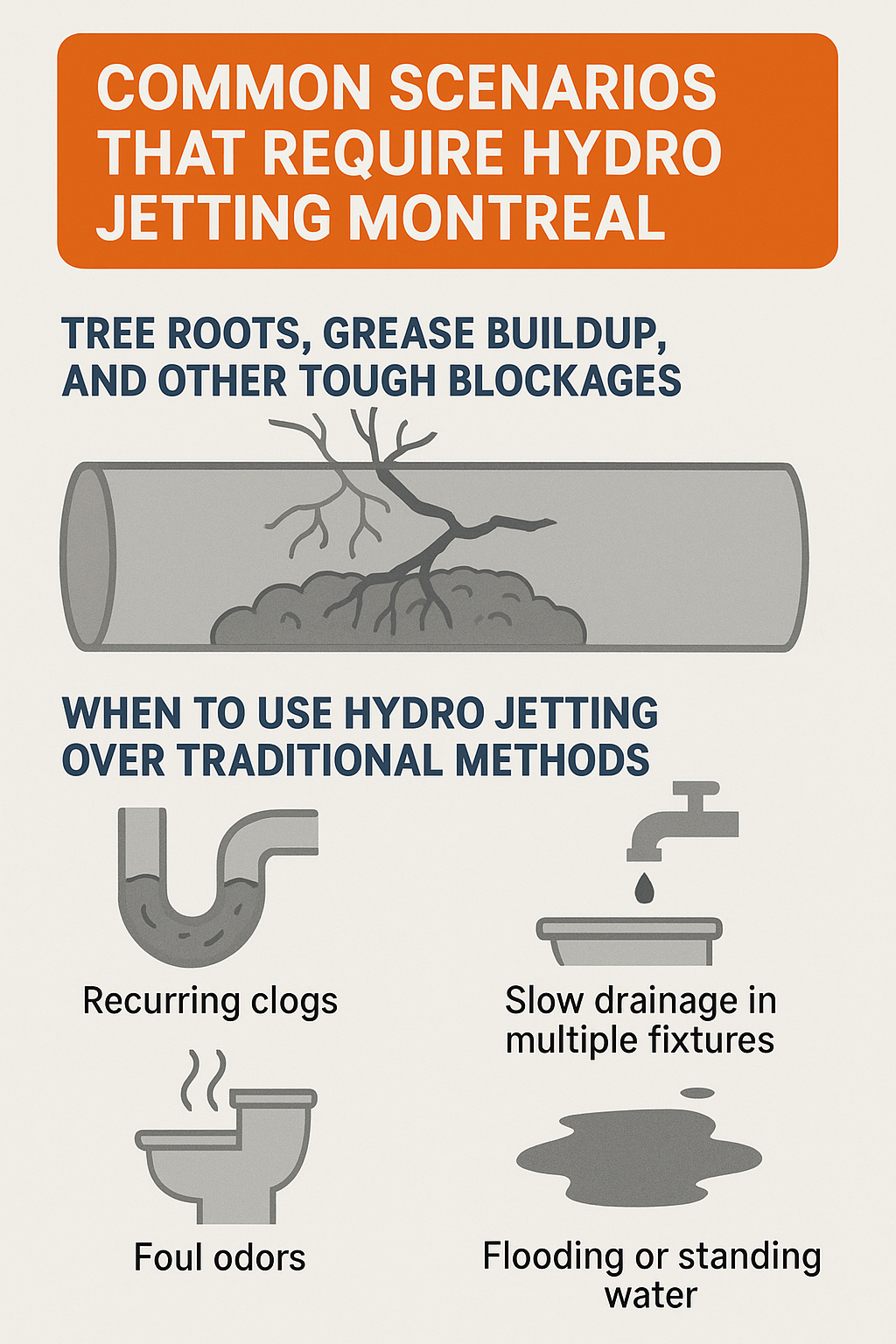 COMMON SCENARIOS THAT REQUIRE HYDRO JETTING MONTREAL

TREE ROOTS, GREASE BUILDUP, AND OTHER TOUGH BLOCKAGES

WHEN TO USE HYDRO JETTING OVER TRADITIONAL METHODS

Recurring clogs

Slow drainage in multiple fixtures

Foul odors

Flooding or standing water