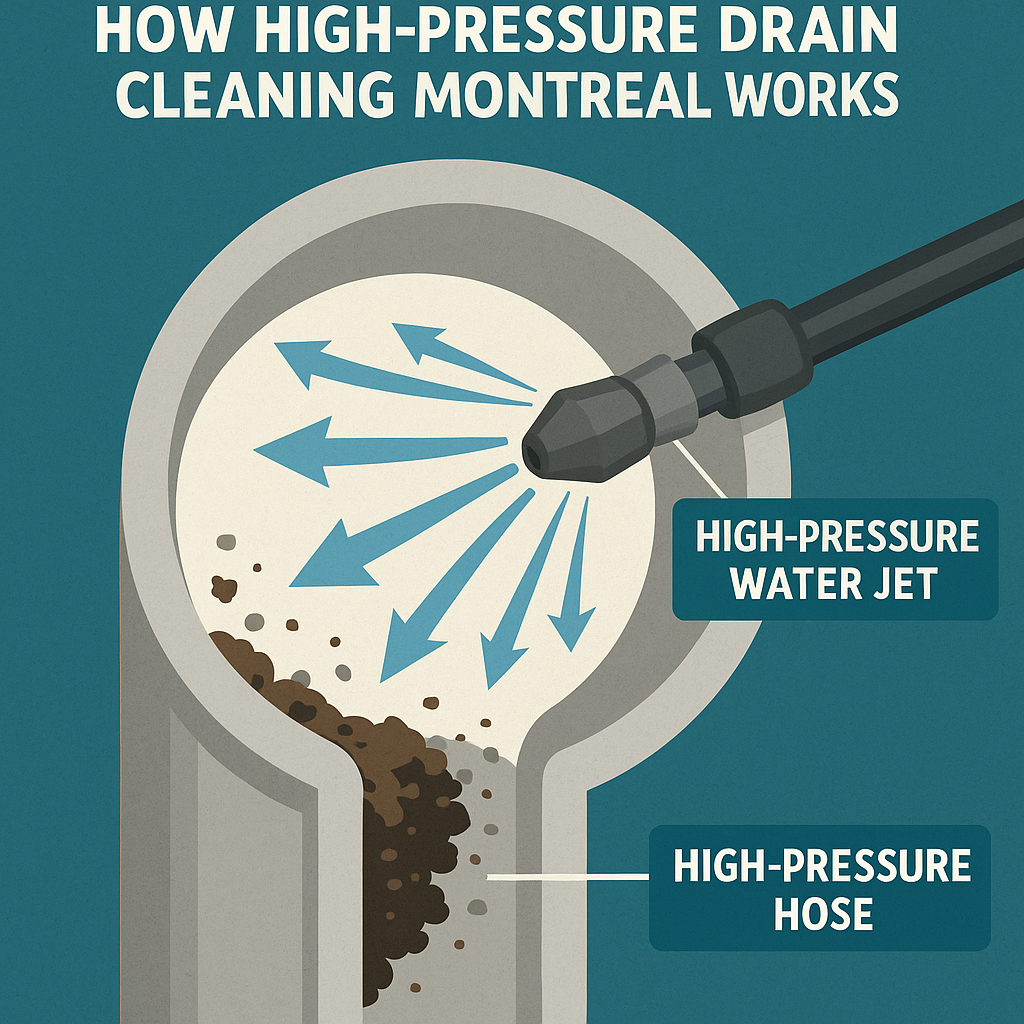 HOW HIGH-PRESSURE DRAIN CLEANING MONTREAL WORKS

HIGH-PRESSURE WATER JET

HIGH-PRESSURE HOSE